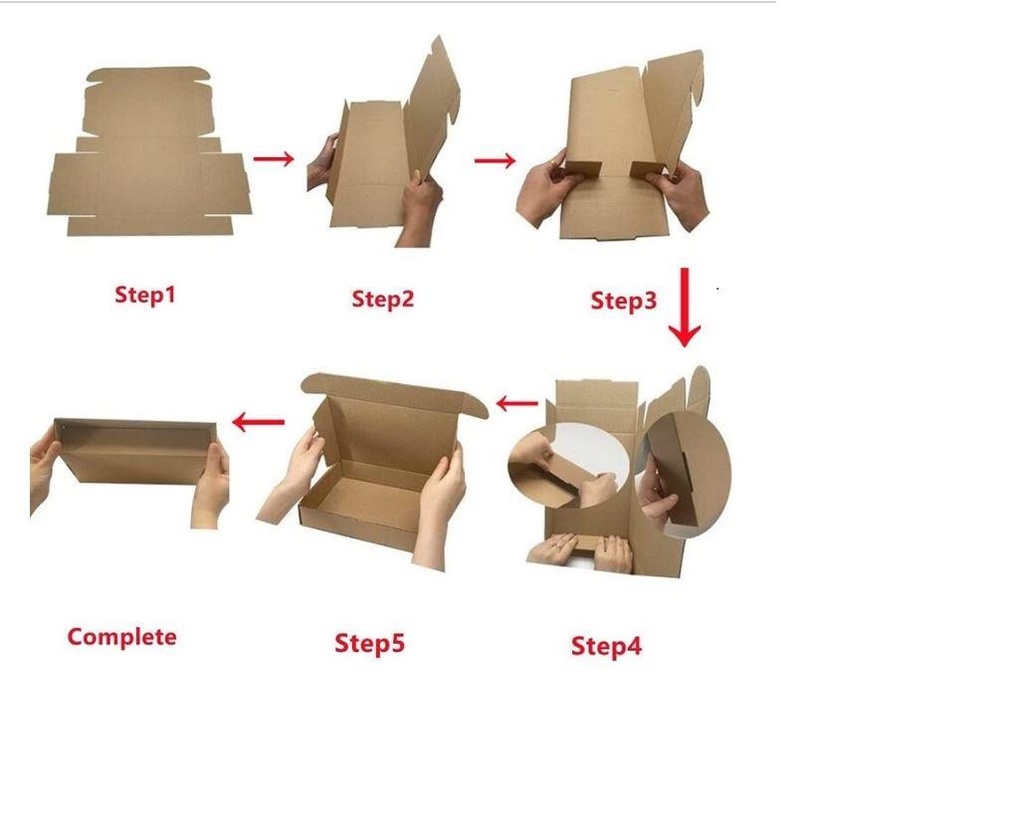 Step1

Step2

Step3

Step4

Step5

Complete